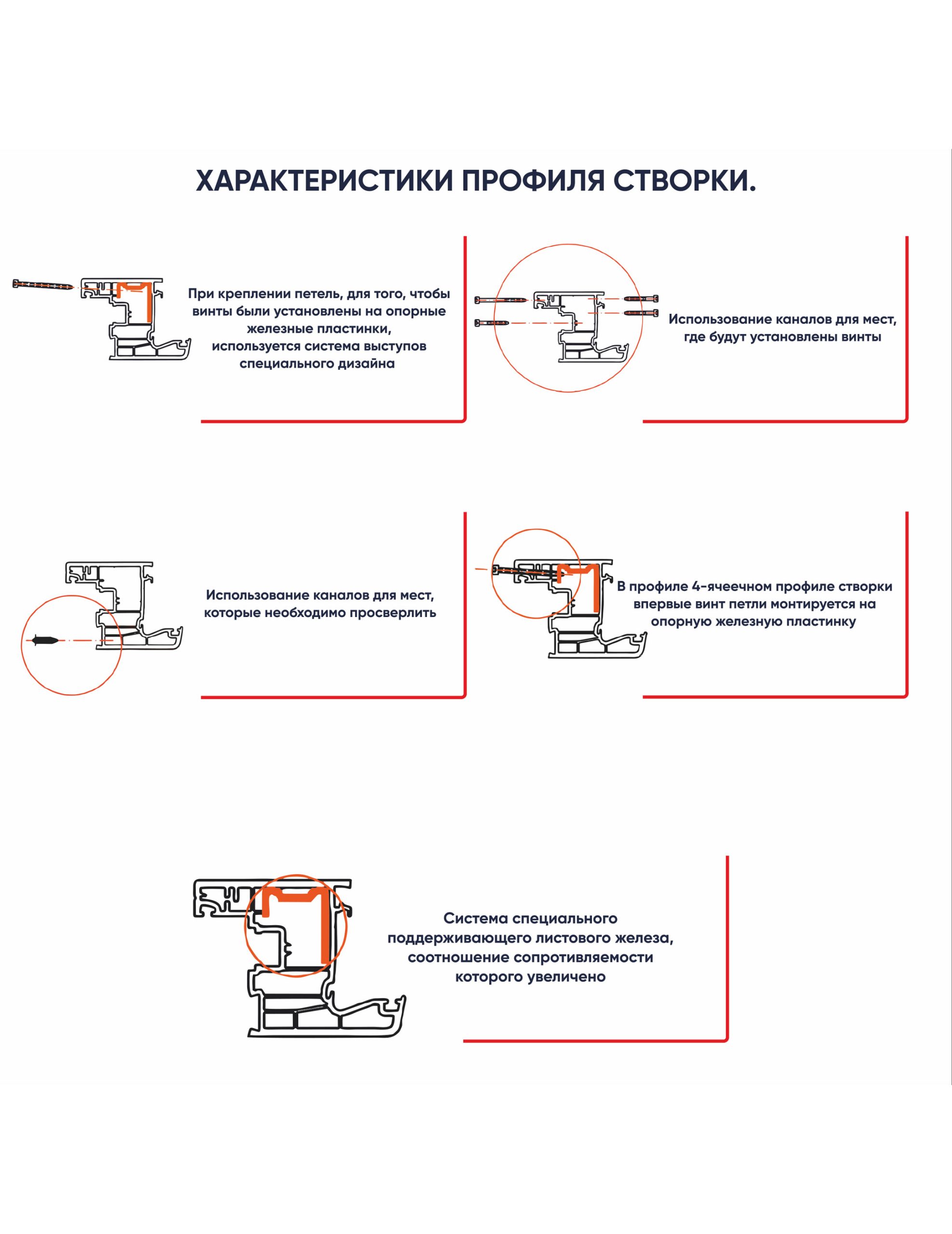 ХАРАКТЕРИСТИКИ ПРОФИЛЯ СТВОРКИ.

При креплении петель, для того, чтобы винты были установлены на опорные железные пластинки, используется система выступов специального дизайна

Использование каналов для мест, где будут установлены винты

Использование каналов для мест, которые необходимо просверлить

В профиле 4-ячеечном профиле створки впервые винт петли монтируется на опорную железную пластинку

Система специального поддерживающего листового железа, соотношение сопротивляемости которого увеличено