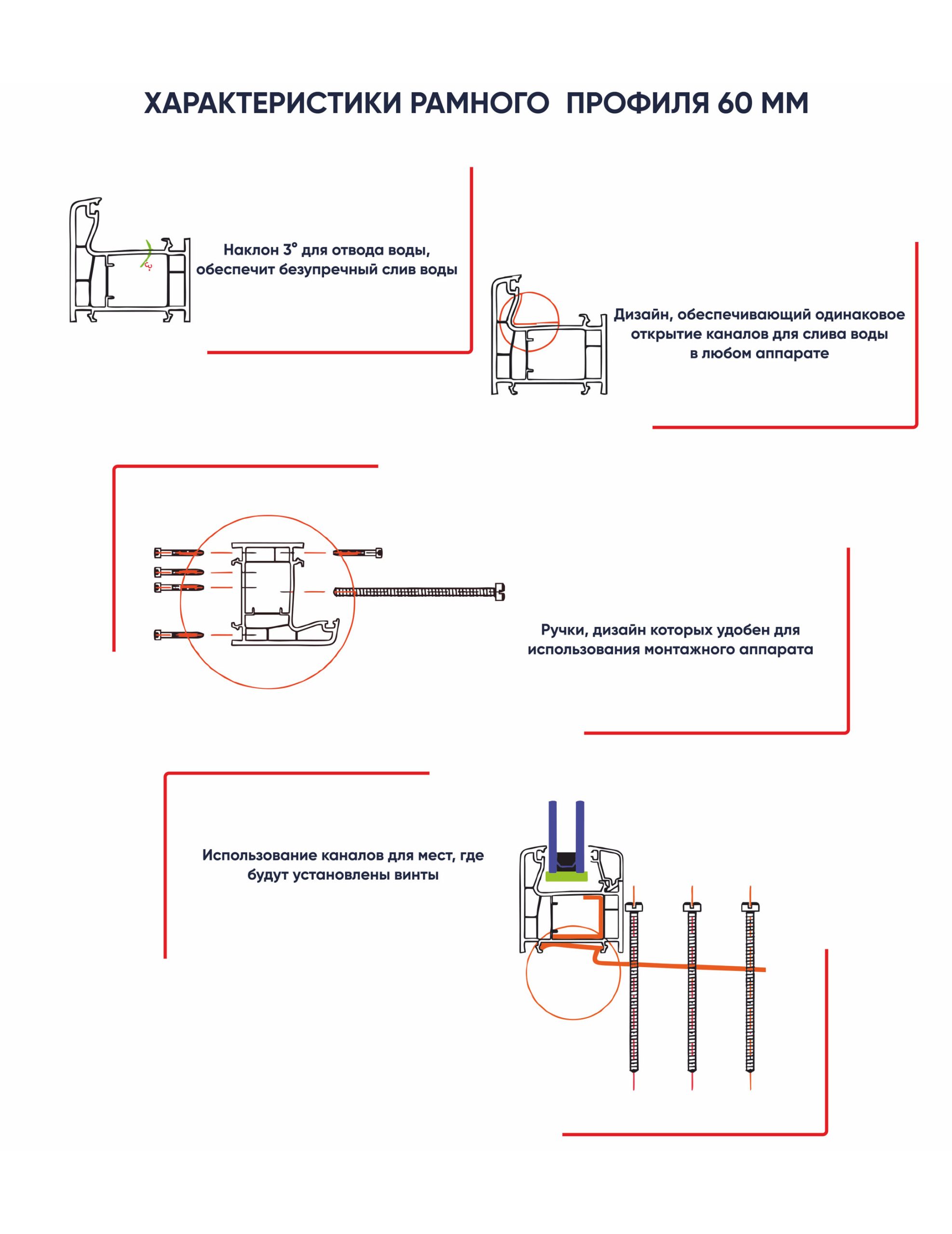 ХАРАКТЕРИСТИКИ РАМНОГО ПРОФИЛЯ 60 ММ

3°

Наклон 3° для отвода воды, обеспечит безупречный слив воды

Дизайн, обеспечивающий одинаковое открытие каналов для слива воды в любом аппарате

Ручки, дизайн которых удобен для использования монтажного аппарата

Использование каналов для мест, где будут установлены винты