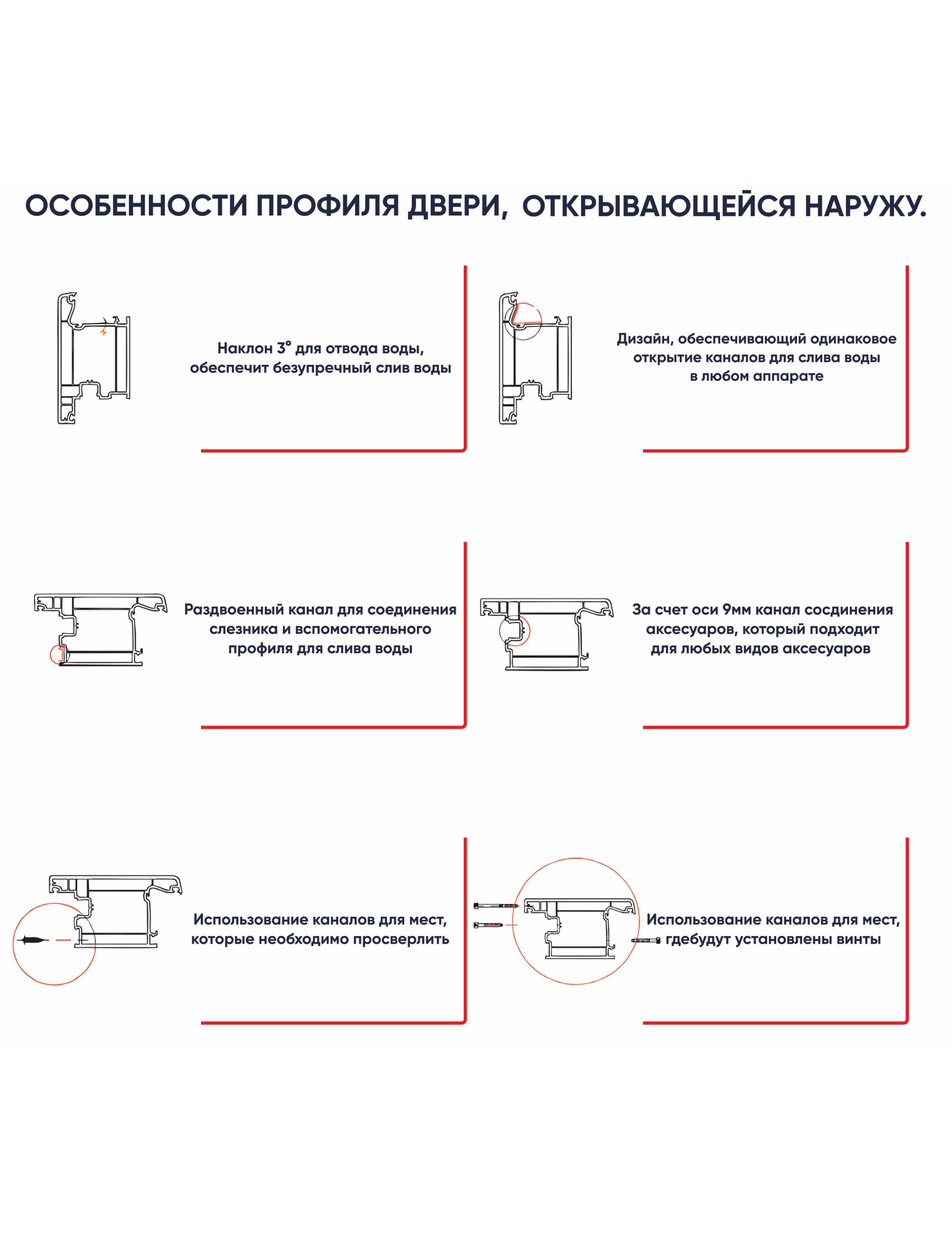 ОСОБЕННОСТИ ПРОФИЛЯ ДВЕРИ, ОТКРЫВАЮЩЕЙСЯ НАРУЖУ.

Наклон 3° для отвода воды, обеспечит безупречный слив воды

Дизайн, обеспечивающий одинаковое открытие каналов для слива воды в любом аппарате

Раздвоенный канал для соединения слезника и вспомогательного профиля для слива воды

За счет оси 9мм канал сосдинения аксесуаров, который подходит для любых видов аксесуаров

Использование каналов для мест, которые необходимо просверлить

Использование каналов для мест, гдебудут установлены винты