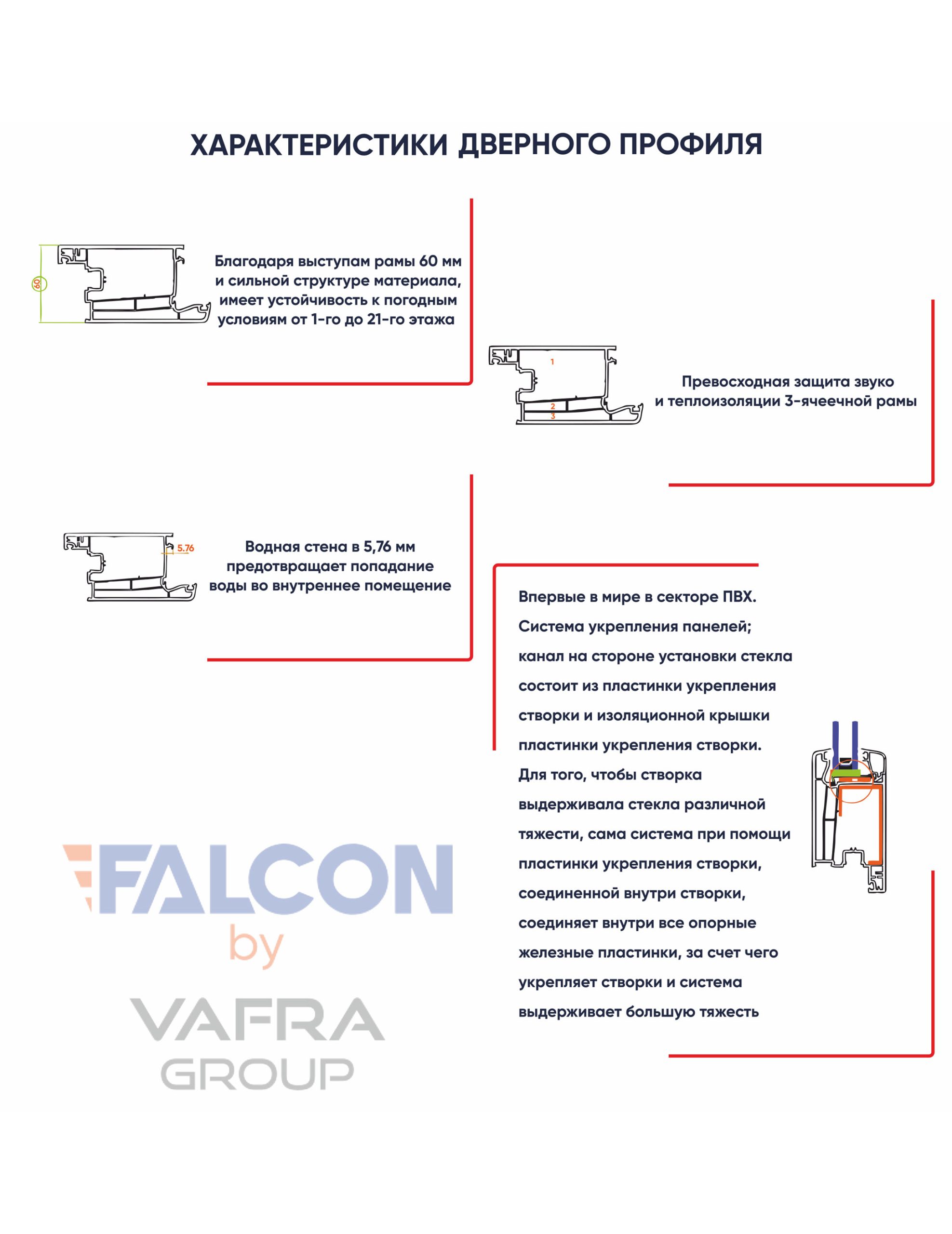 ХАРАКТЕРИСТИКИ ДВЕРНОГО ПРОФИЛЯ

60

Благодаря выступам рамы 60 мм и сильной структуре материала, имеет устойчивость к погодным условиям от 1-го до 21-го этажа

1
2
3

Превосходная защита звуко и теплоизоляции 3-ячеечной рамы

5.76

Водная стена в 5,76 мм предотвращает попадание воды во внутреннее помещение

Впервые в мире в секторе ПВХ. Система укрепления панелей; канал на стороне установки стекла состоит из пластинки укрепления створки и изоляционной крышки пластинки укрепления створки. Для того, чтобы створка выдерживала стекла различной тяжести, сама система при помощи пластинки укрепления створки, соединенной внутри створки, соединяет внутри все опорные железные пластинки, за счет чего укрепляет створки и система выдерживает большую тяжесть

FALCON
by
VAFRA
GROUP