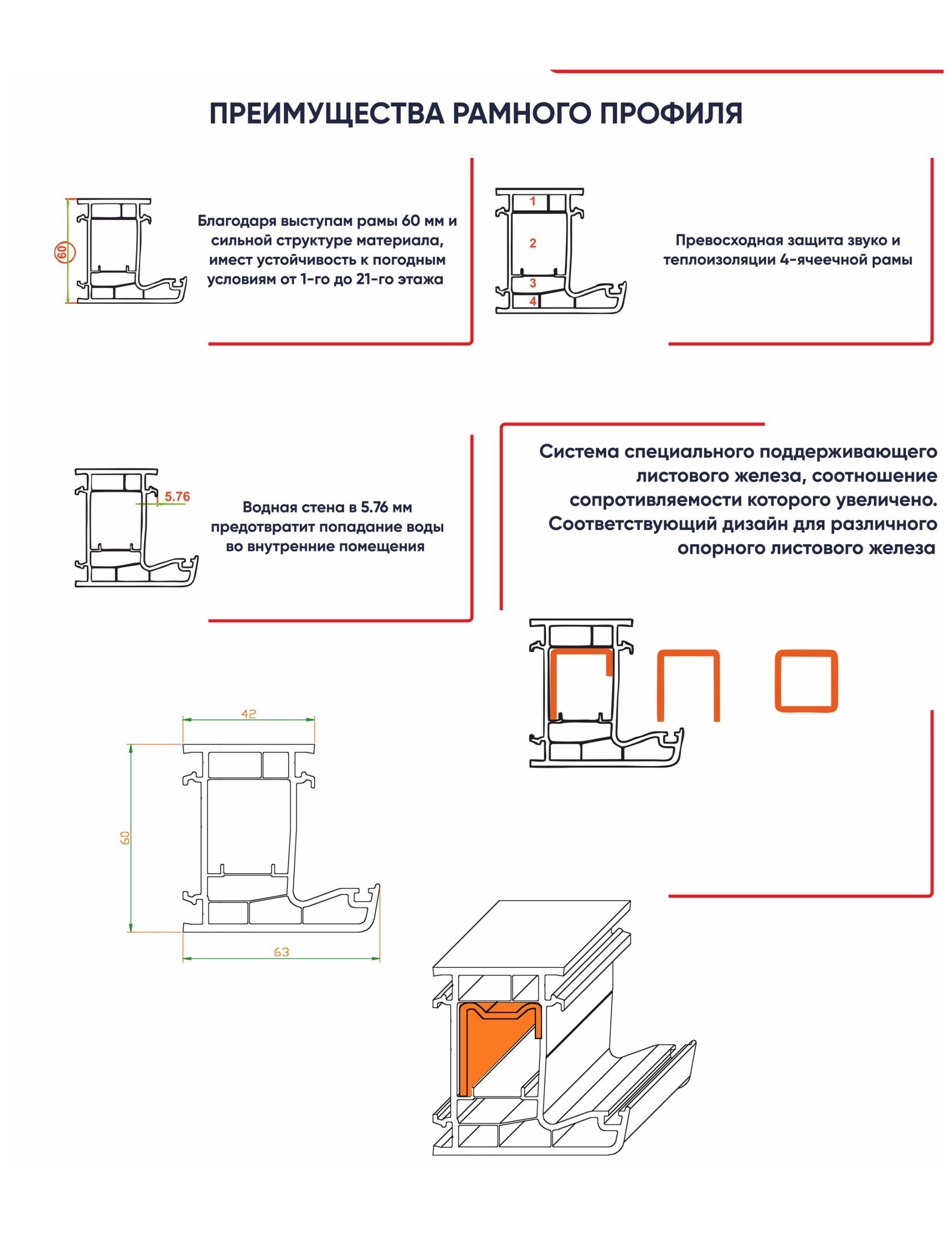 ПРЕИМУЩЕСТВА РАМНОГО ПРОФИЛЯ

60

Благодаря выступам рамы 60 мм и сильной структуре материала, имеет устойчивость к погодным условиям от 1-го до 21-го этажа

1
2
3
4

Превосходная защита звуко и теплоизоляции 4-ячеечной рамы

5.76

Водная стена в 5.76 мм предотвратит попадание воды во внутренние помещения

Система специального поддерживающего листового железа, соотношение сопротивляемости которого увеличено. Соответствующий дизайн для различного опорного листового железа

42
60
63