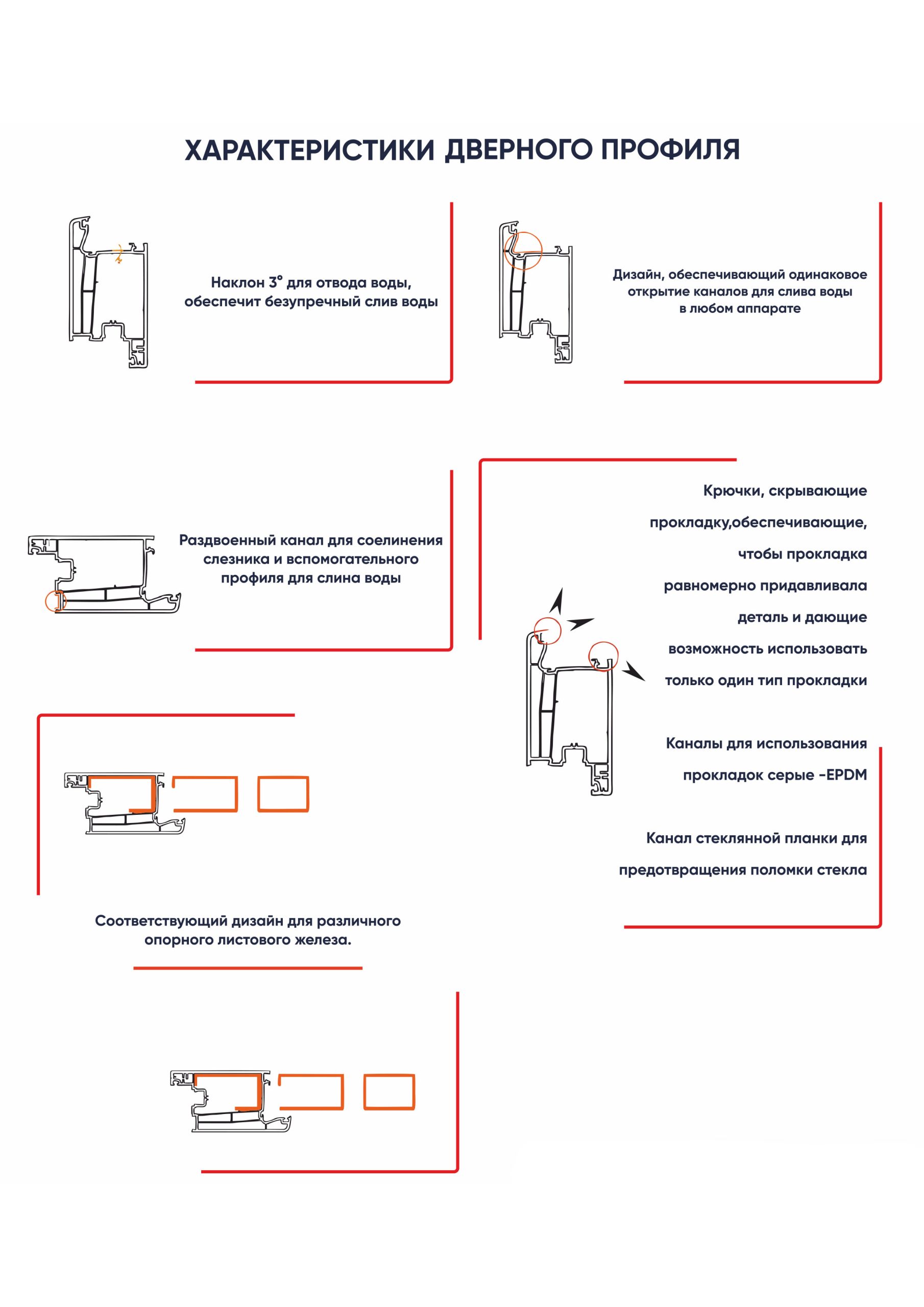 ХАРАКТЕРИСТИКИ ДВЕРНОГО ПРОФИЛЯ

Наклон 3° для отвода воды, обеспечит безупречный слив воды

Дизайн, обеспечивающий одинаковое открытие каналов для слива воды в любом аппарате

Раздвоенный канал для соелинения слезника и вспомогательного профиля для слина воды

Крючки, скрывающие прокладку,обеспечивающие, чтобы прокладка равномерно придавливала деталь и дающие возможность использовать только один тип прокладки

Каналы для использования прокладок серые -EPDM

Канал стеклянной планки для предотвращения поломки стекла

Соответствующий дизайн для различного опорного листового железа.