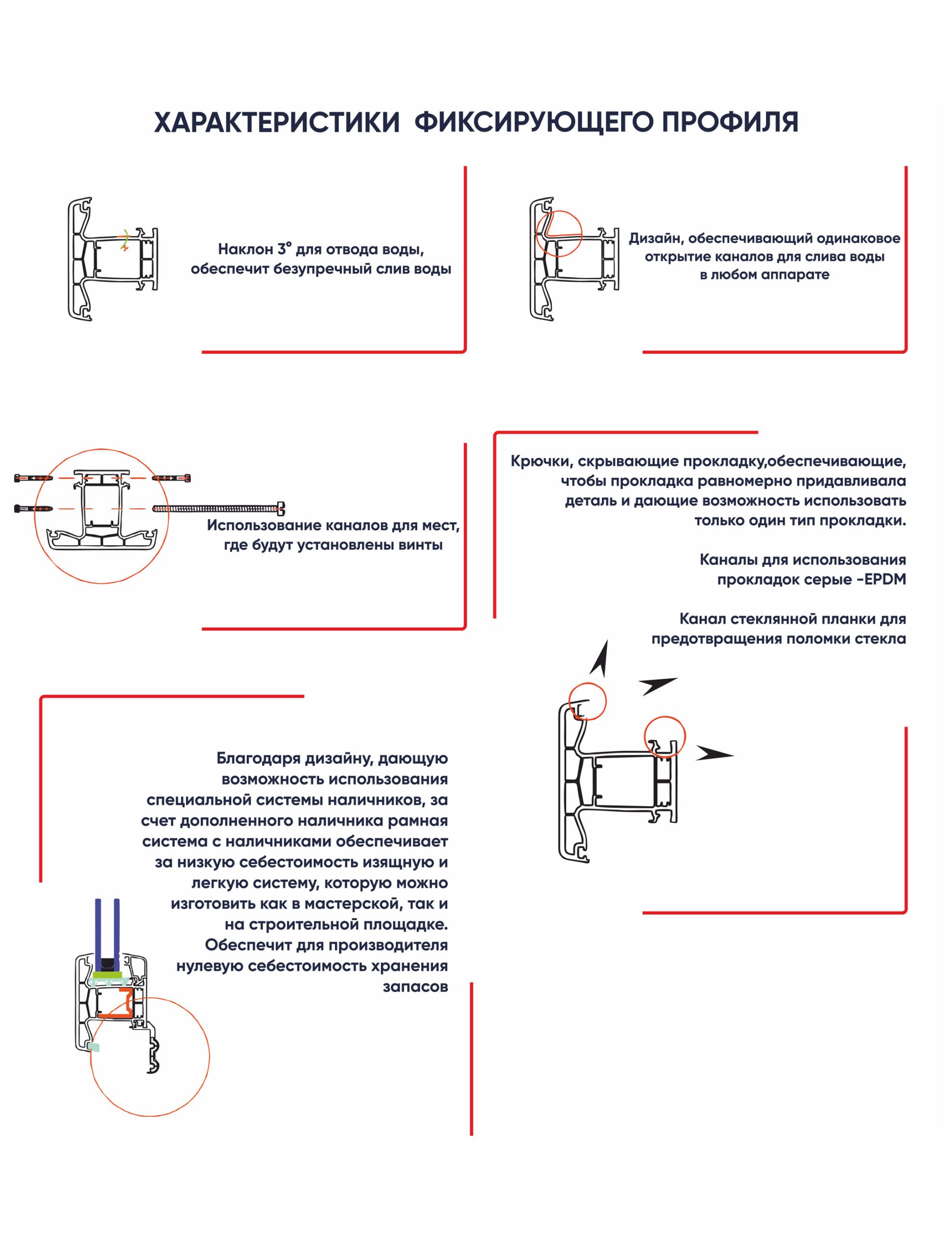 ХАРАКТЕРИСТИКИ ФИКСИРУЮЩЕГО ПРОФИЛЯ

Наклон 3° для отвода воды, обеспечит безупречный слив воды

Дизайн, обеспечивающий одинаковое открытие каналов для слива воды в любом аппарате

Использование каналов для мест, где будут установлены винты

Крючки, скрывающие прокладку,обеспечивающие, чтобы прокладка равномерно придавливала деталь и дающие возможность использовать только один тип прокладки.

Каналы для использования прокладок серые -EPDM

Канал стеклянной планки для предотвращения поломки стекла

Благодаря дизайну, дающую возможность использования специальной системы наличников, за счет дополненного наличника рамная система с наличниками обеспечивает за низкую себестоимость изящную и легкую систему, которую можно изготовить как в мастерской, так и на строительной площадке. Обеспечит для производителя нулевую себестоимость хранения запасов