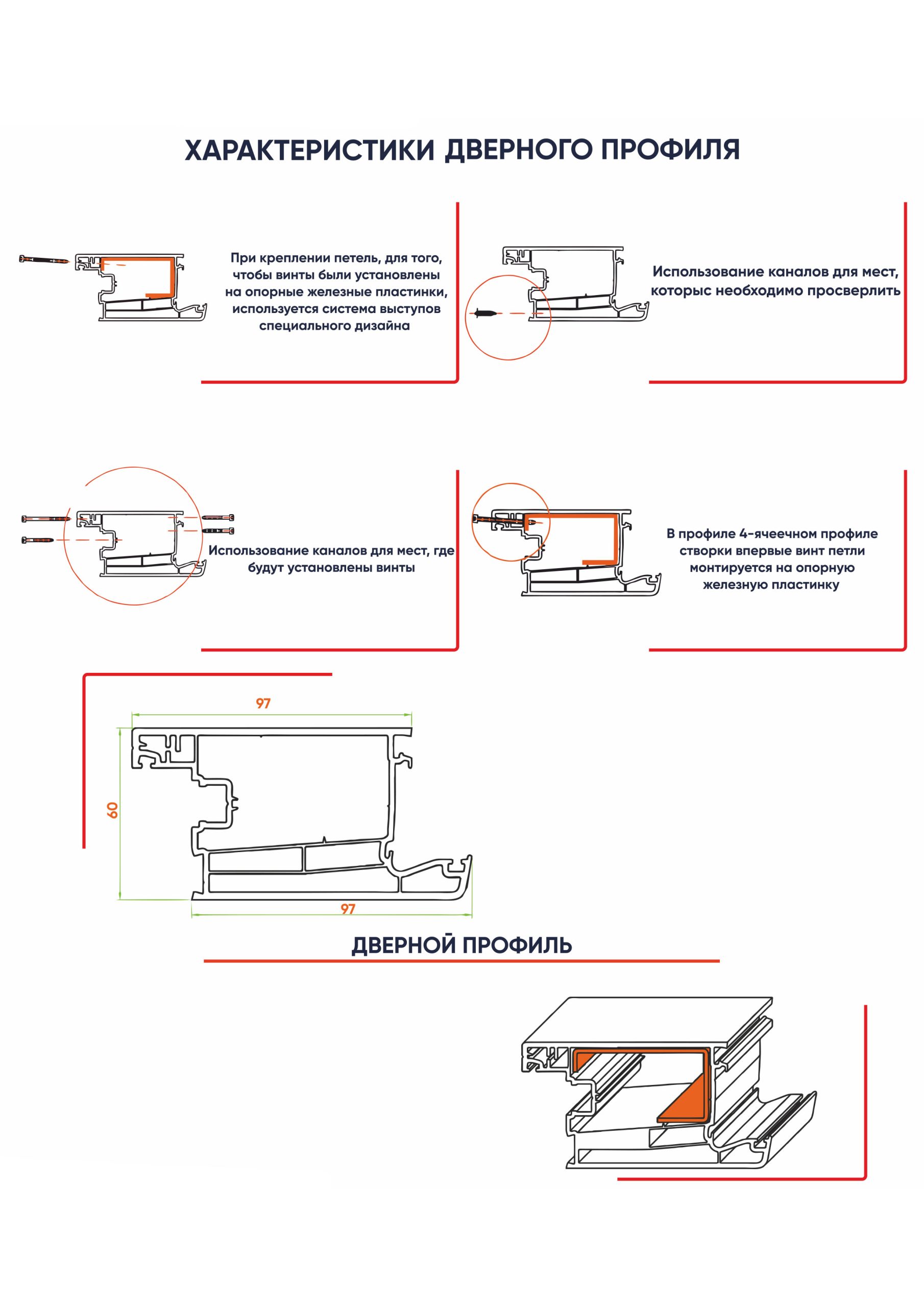 ХАРАКТЕРИСТИКИ ДВЕРНОГО ПРОФИЛЯ

При креплении петель, для того, чтобы винты были установлены на опорные железные пластинки, используется система выступов специального дизайна

Использование каналов для мест, которыс необходимо просверлить

Использование каналов для мест, где будут установлены винты

В профиле 4-ячеечном профиле створки впервые винт петли монтируется на опорную железную пластинку

97

60

97

ДВЕРНОЙ ПРОФИЛЬ