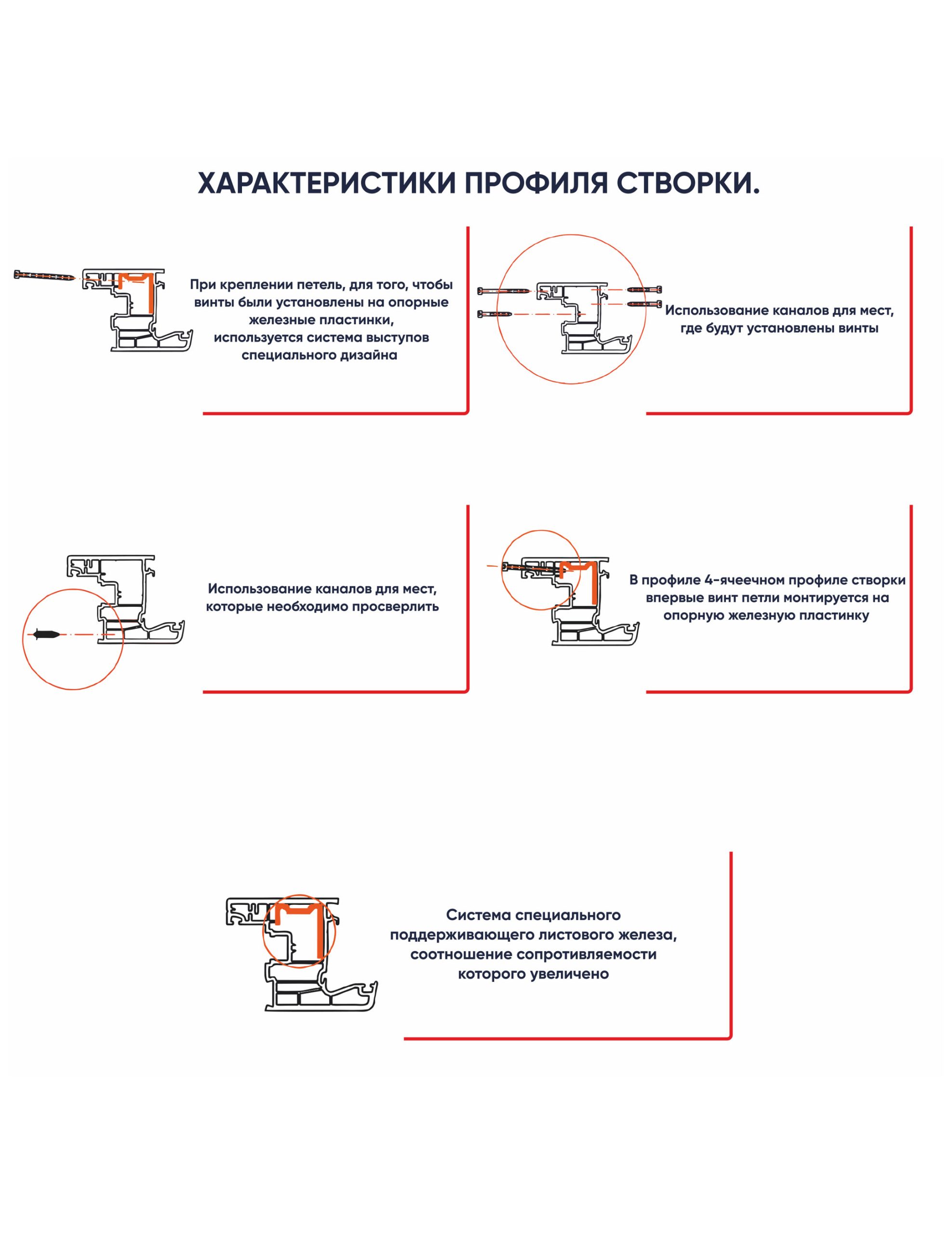 ХАРАКТЕРИСТИКИ ПРОФИЛЯ СТВОРКИ.

При креплении петель, для того, чтобы винты были установлены на опорные железные пластинки, используется система выступов специального дизайна

Использование каналов для мест, где будут установлены винты

Использование каналов для мест, которые необходимо просверлить

В профиле 4-ячеечном профиле створки впервые винт петли монтируется на опорную железную пластинку

Система специального поддерживающего листового железа, соотношение сопротивляемости которого увеличено