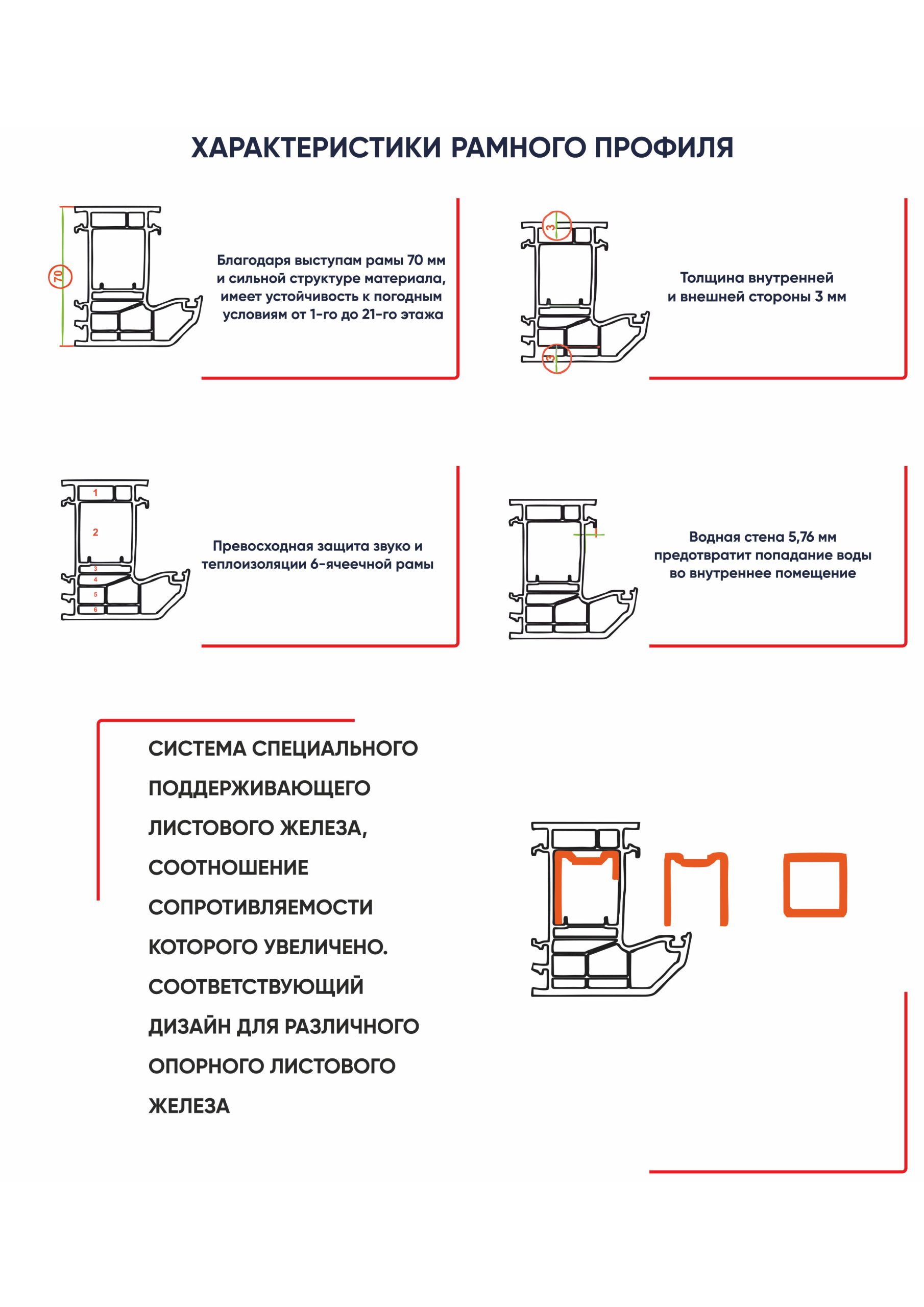 ХАРАКТЕРИСТИКИ РАМНОГО ПРОФИЛЯ

70

Благодаря выступам рамы 70 мм и сильной структуре материала, имеет устойчивость к погодным условиям от 1-го до 21-го этажа

3

3

Толщина внутренней и внешней стороны 3 мм

1
2
3
4
5
6

Превосходная защита звуко и теплоизоляции 6-ячеечной рамы

Водная стена 5,76 мм предотвратит попадание воды во внутреннее помещение

СИСТЕМА СПЕЦИАЛЬНОГО ПОДДЕРЖИВАЮЩЕГО ЛИСТОВОГО ЖЕЛЕЗА, СООТНОШЕНИЕ СОПРОТИВЛЯЕМОСТИ КОТОРОГО УВЕЛИЧЕНО. СООТВЕТСТВУЮЩИЙ ДИЗАЙН ДЛЯ РАЗЛИЧНОГО ОПОРНОГО ЛИСТОВОГО ЖЕЛЕЗА