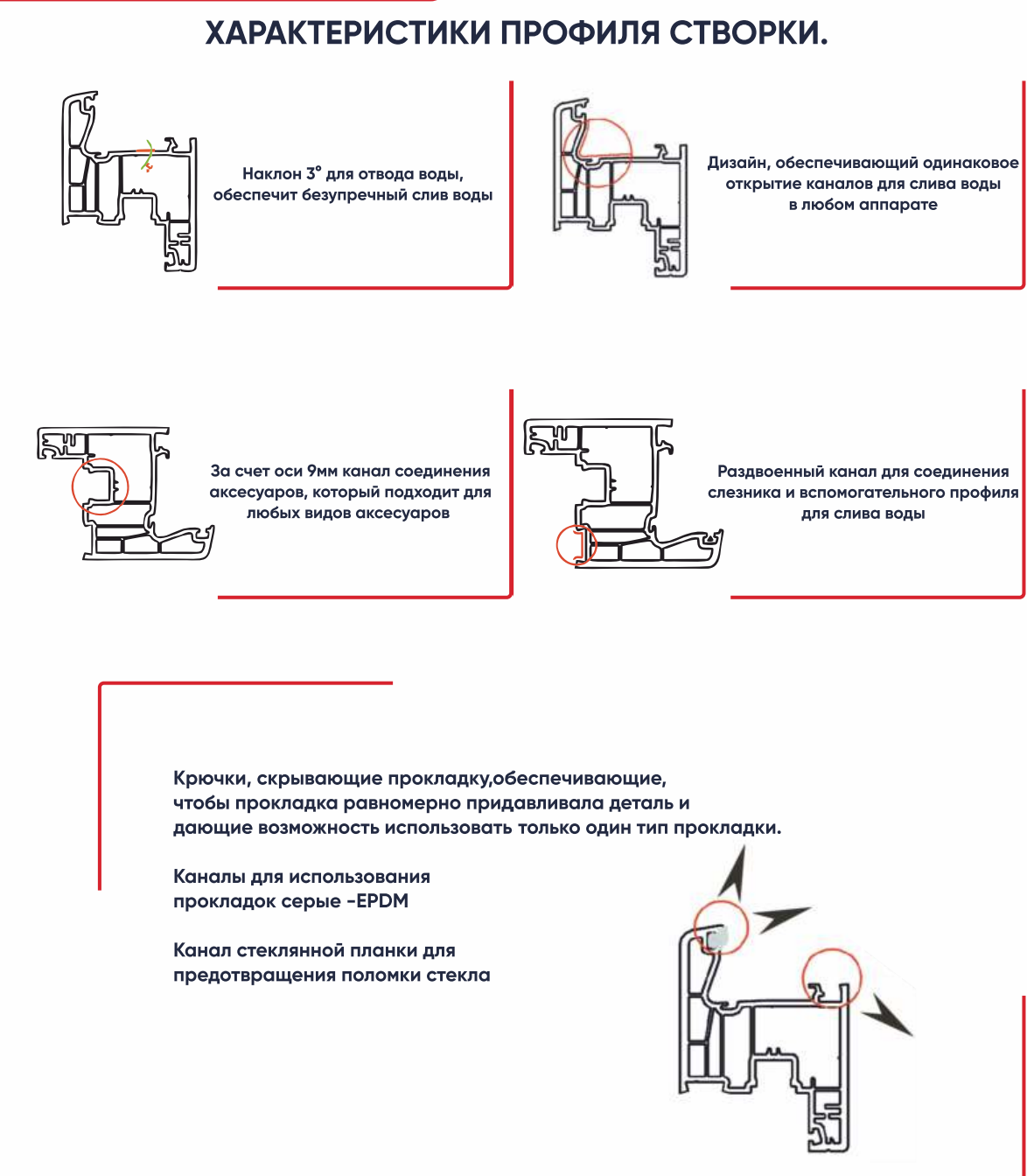 ХАРАКТЕРИСТИКИ ПРОФИЛЯ СТВОРКИ.

Наклон 3° для отвода воды, обеспечит безупречный слив воды

Дизайн, обеспечивающий одинаковое открытие каналов для слива воды в любом аппарате

За счет оси 9мм канал соединения аксесуаров, который подходит для любых видов аксесуаров

Раздвоенный канал для соединения слезника и вспомогательного профиля для слива воды

Крючки, скрывающие прокладку,обеспечивающие, чтобы прокладка равномерно придавливала деталь и дающие возможность использовать только один тип прокладки.

Каналы для использования прокладок серые -EPDM

Канал стеклянной планки для предотвращения поломки стекла