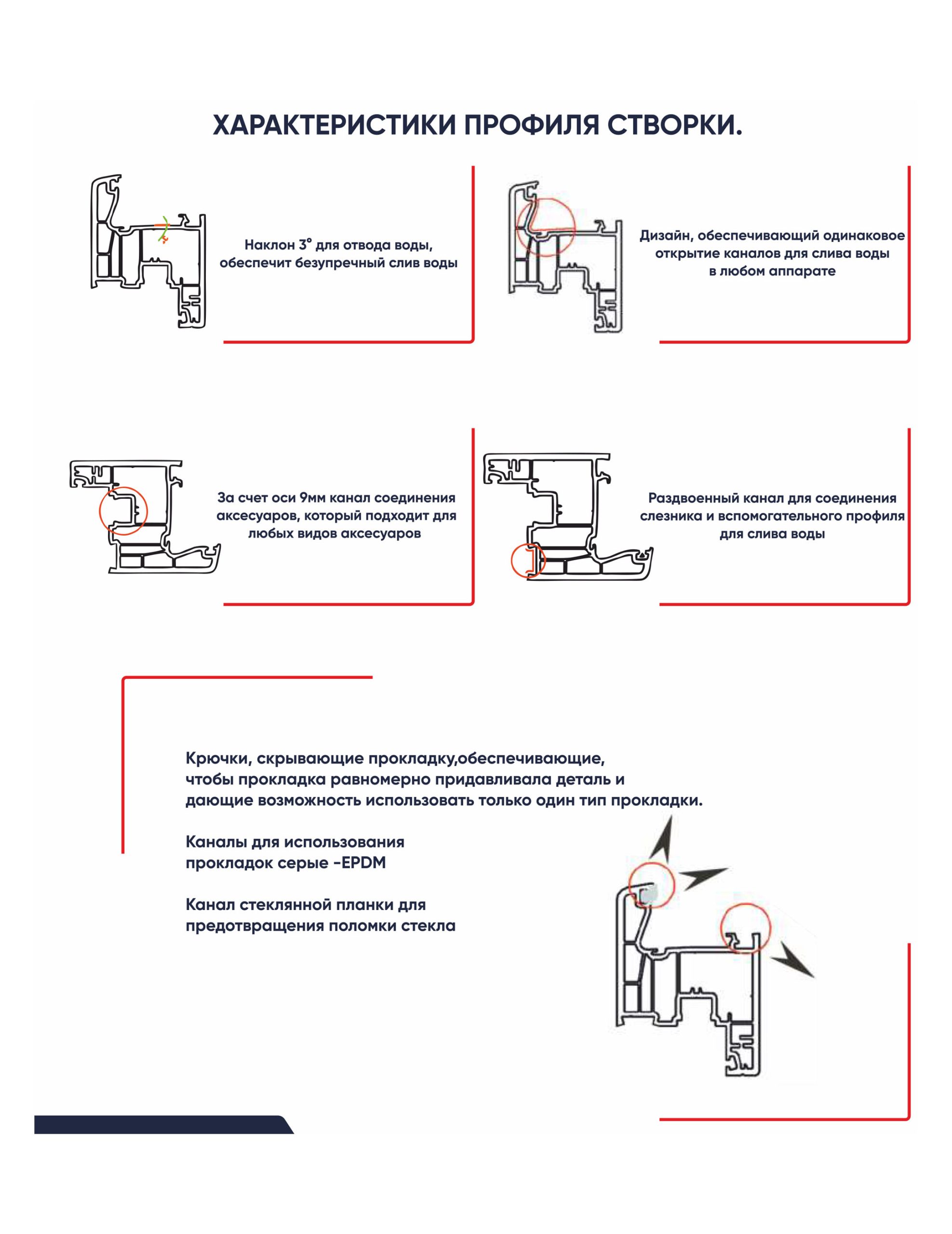 ХАРАКТЕРИСТИКИ ПРОФИЛЯ СТВОРКИ.

Наклон 3° для отвода воды, обеспечит безупречный слив воды

Дизайн, обеспечивающий одинаковое открытие каналов для слива воды в любом аппарате

За счет оси 9мм канал соединения аксесуаров, который подходит для любых видов аксесуаров

Раздвоенный канал для соединения слезника и вспомогательного профиля для слива воды

Крючки, скрывающие прокладку,обеспечивающие, чтобы прокладка равномерно придавливала деталь и дающие возможность использовать только один тип прокладки.

Каналы для использования прокладок серые -EPDM

Канал стеклянной планки для предотвращения поломки стекла