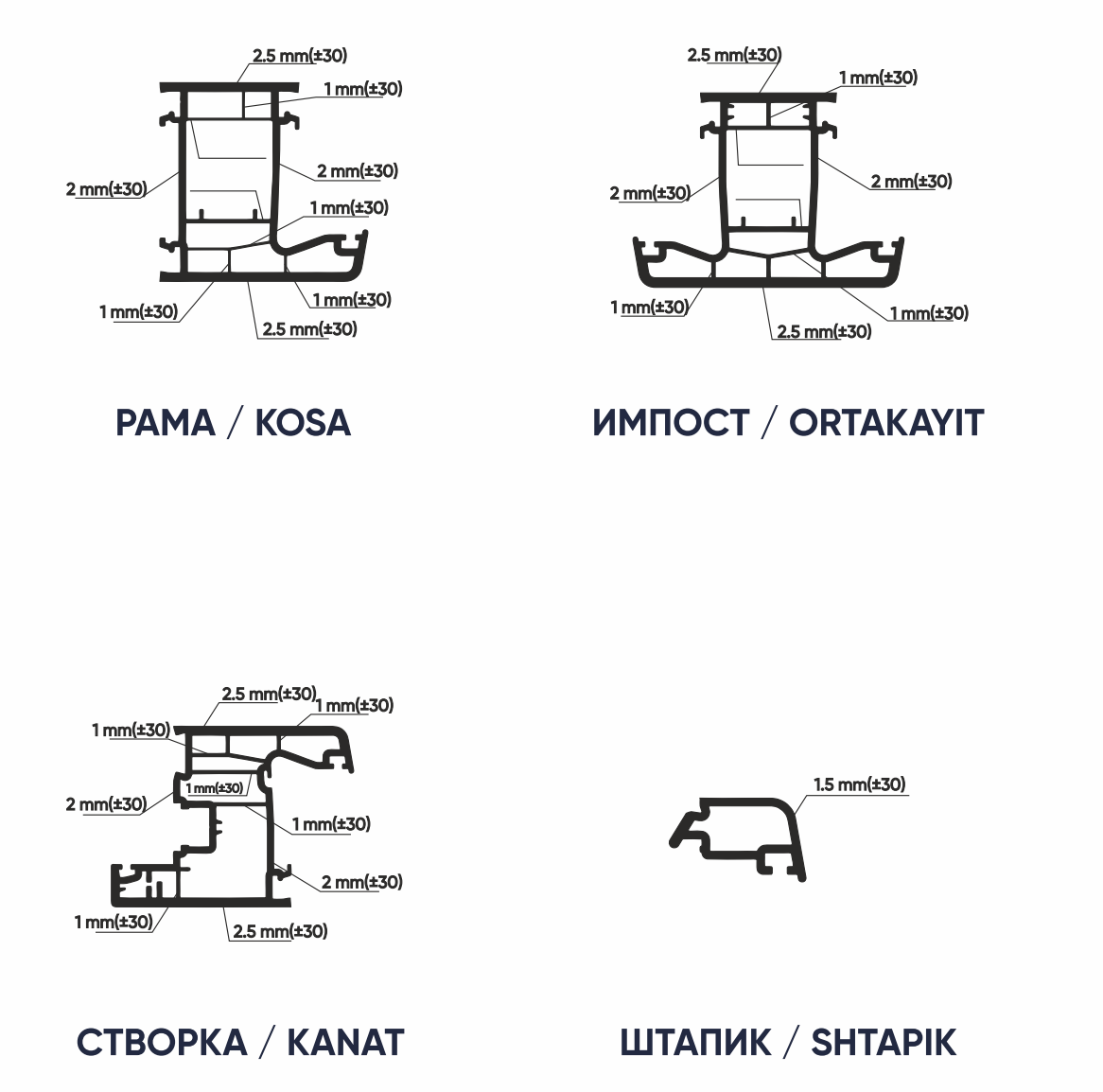 2.5 mm(±30)
1 mm(±30)
2 mm(±30)
2 mm(±30)
1 mm(±30)
1 mm(±30)
1 mm(±30)
2.5 mm(±30)

РАМА / KOSA

2.5 mm(±30)
1 mm(±30)
2 mm(±30)
2 mm(±30)
1 mm(±30)
1 mm(±30)
2.5 mm(±30)

ИМПОСТ / ORTAKAYIT

2.5 mm(±30)
1 mm(±30)
1 mm(±30)
1 mm(±30)
2 mm(±30)
1 mm(±30)
2 mm(±30)
1 mm(±30)
2.5 mm(±30)

СТВОРКА / KANAT

1.5 mm(±30)

ШТАПИК / SHTAPIK